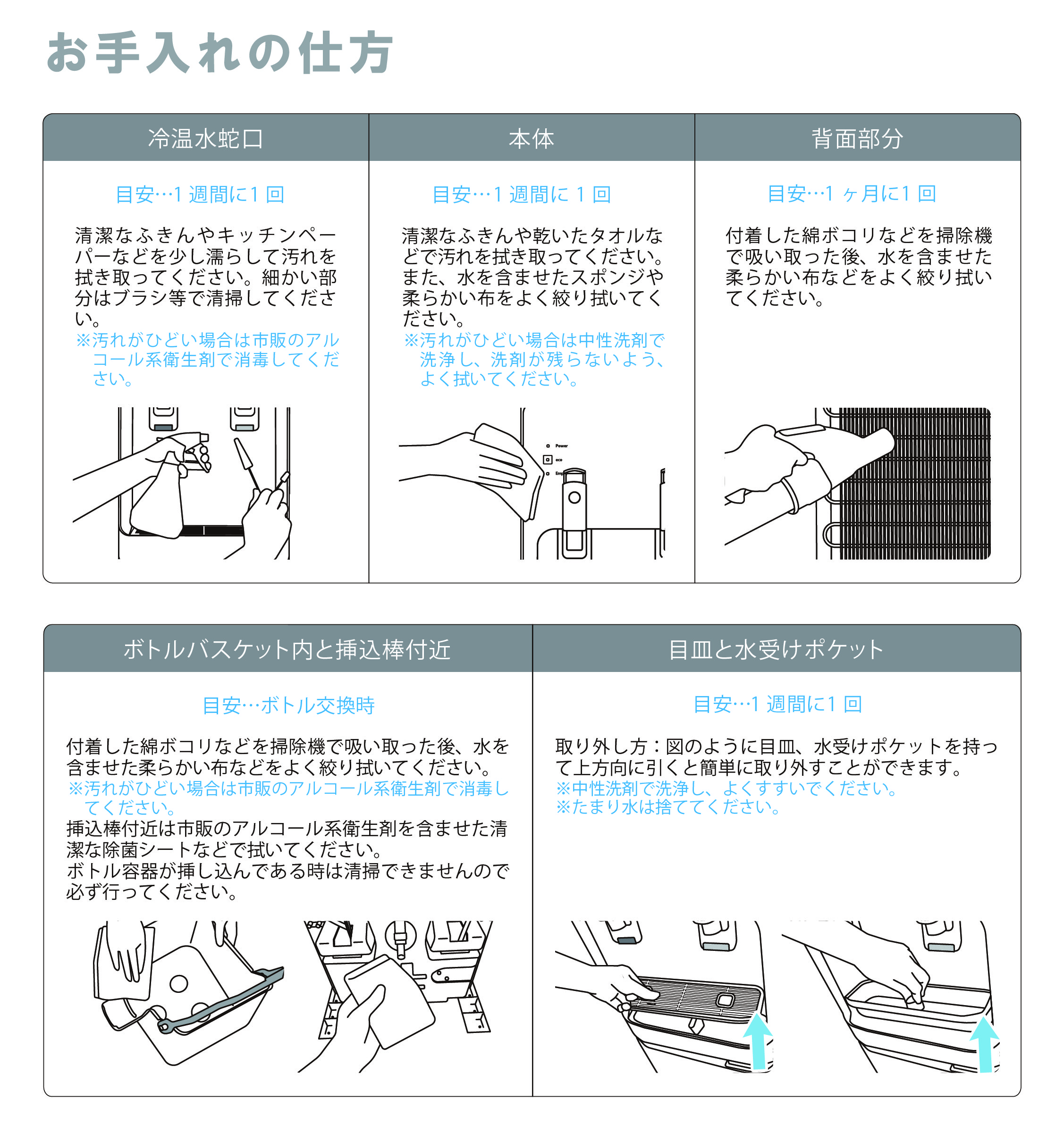 お手入れの仕方

冷温水蛇口

目安…1 週間に1 回

清潔なふきんやキッチンペーパーなどを少し濡らして汚れを拭き取ってください。細かい部分はブラシ等で清掃してください。
※汚れがひどい場合は市販のアルコール系衛生剤で消毒してください。

本体

目安…1 週間に 1 回

清潔なふきんや乾いたタオルなどで汚れを拭き取ってください。また、水を含ませたスポンジや柔らかい布をよく絞り拭いてください。
※汚れがひどい場合は中性洗剤で洗浄し、洗剤が残らないよう、よく拭いてください。

Power
eco
Emp

背面部分

目安…1 ヶ月に1 回

付着した綿ボコリなどを掃除機で吸い取った後、水を含ませた柔らかい布などをよく絞り拭いてください。

ボトルバスケット内と挿込棒付近

目安…ボトル交換時

付着した綿ボコリなどを掃除機で吸い取った後、水を含ませた柔らかい布などをよく絞り拭いてください。
※汚れがひどい場合は市販のアルコール系衛生剤で消毒してください。
挿込棒付近は市販のアルコール系衛生剤を含ませた清潔な除菌シートなどで拭いてください。
ボトル容器が挿し込んである時は清掃できませんので必ず行ってください。

目皿と水受けポケット

目安…1 週間に1 回

取り外し方：図のように目皿、水受けポケットを持って上方向に引くと簡単に取り外すことができます。
※中性洗剤で洗浄し、よくすすいでください。
※たまり水は捨ててください。